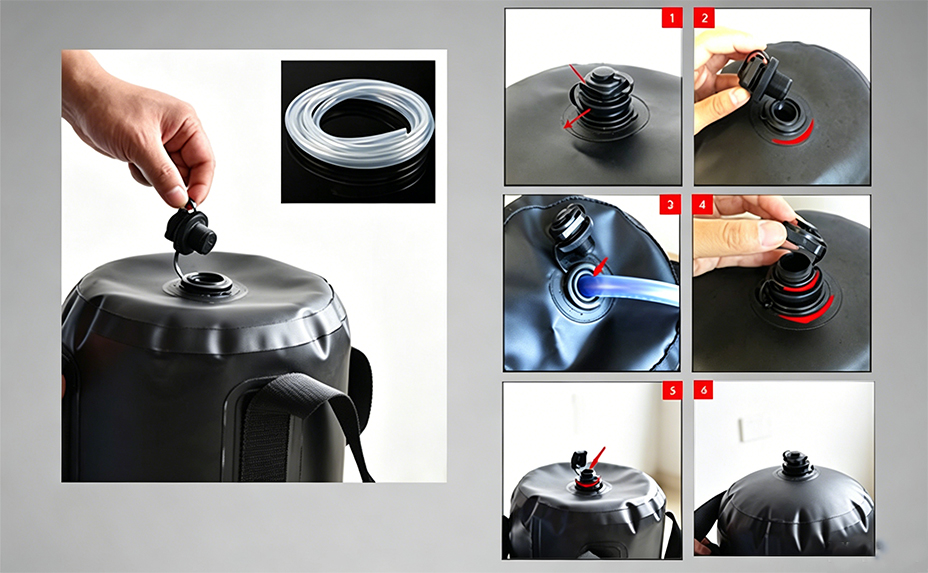 1
2
3
4
5
6