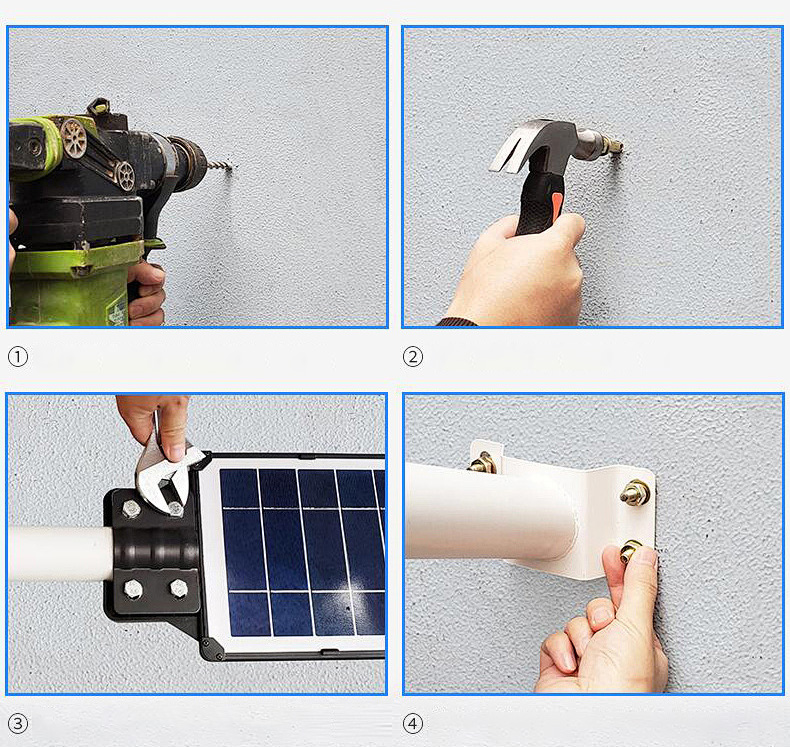 ①

②

③

④