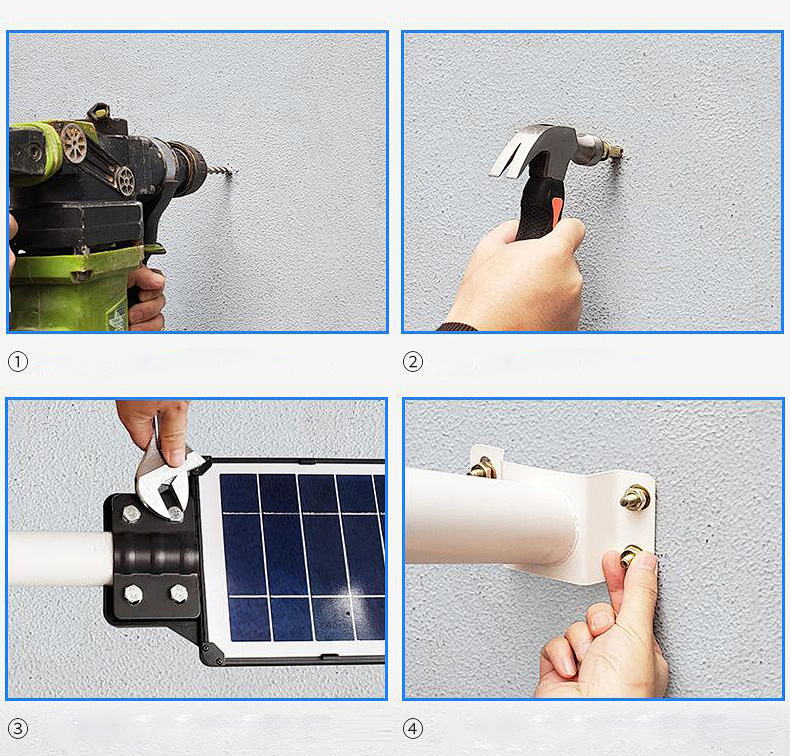 ①

②

③

④