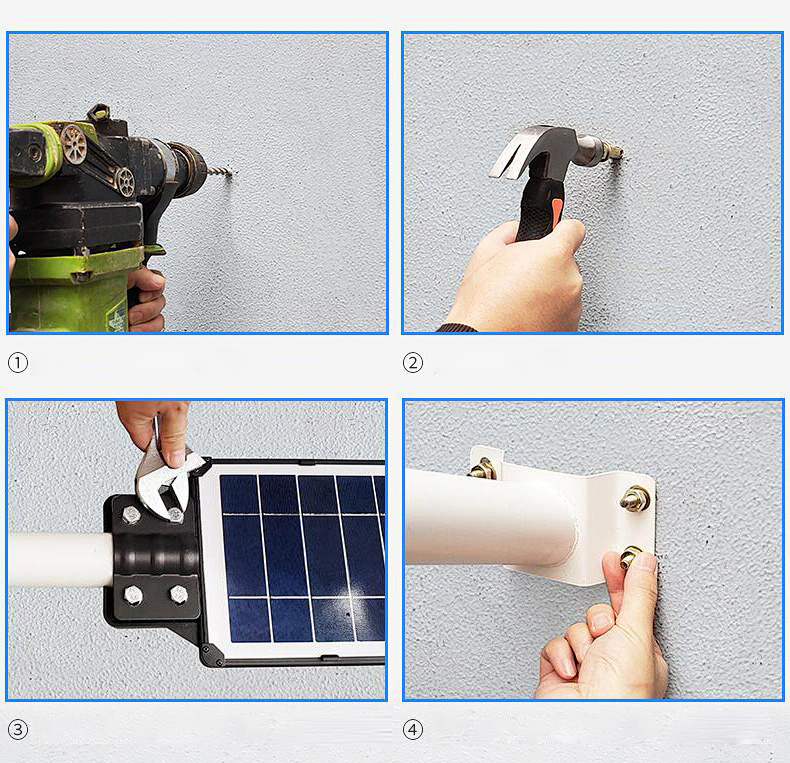 ①

②

③

④