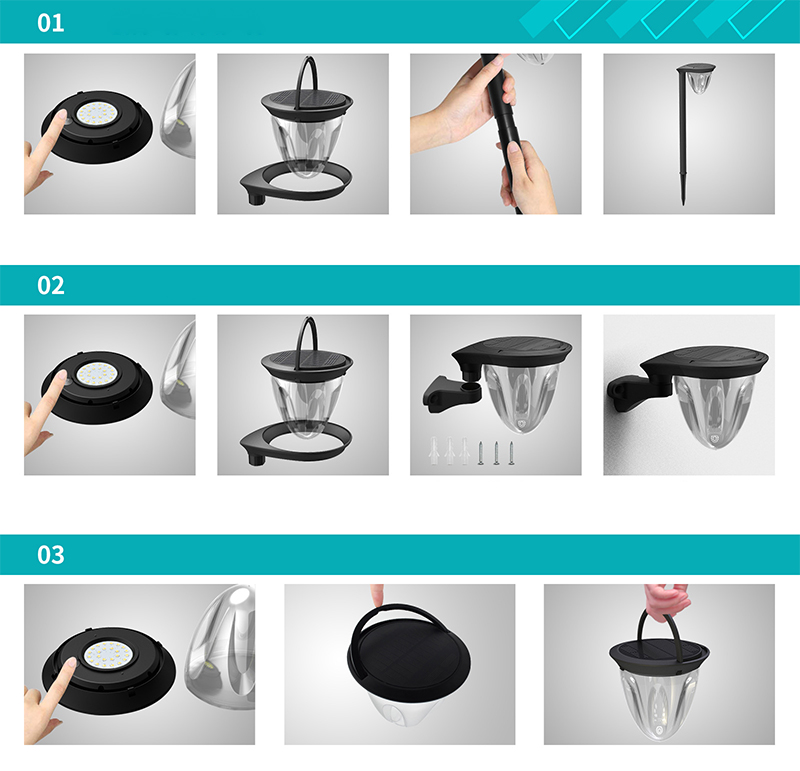 01

02

03