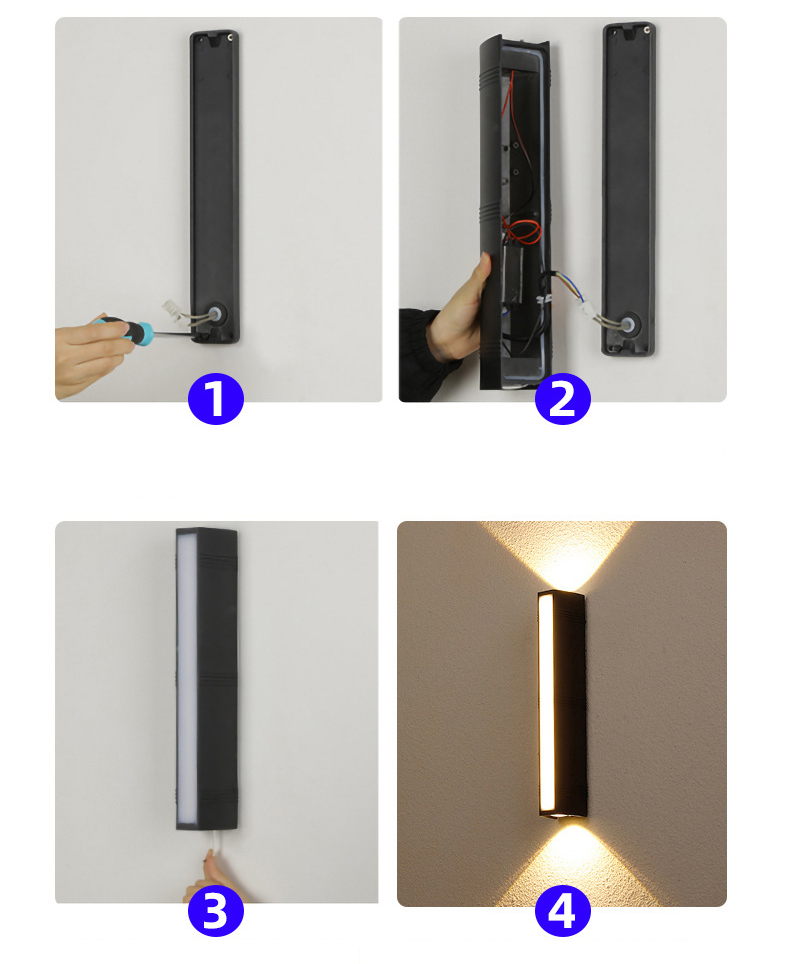 1

2

3

4